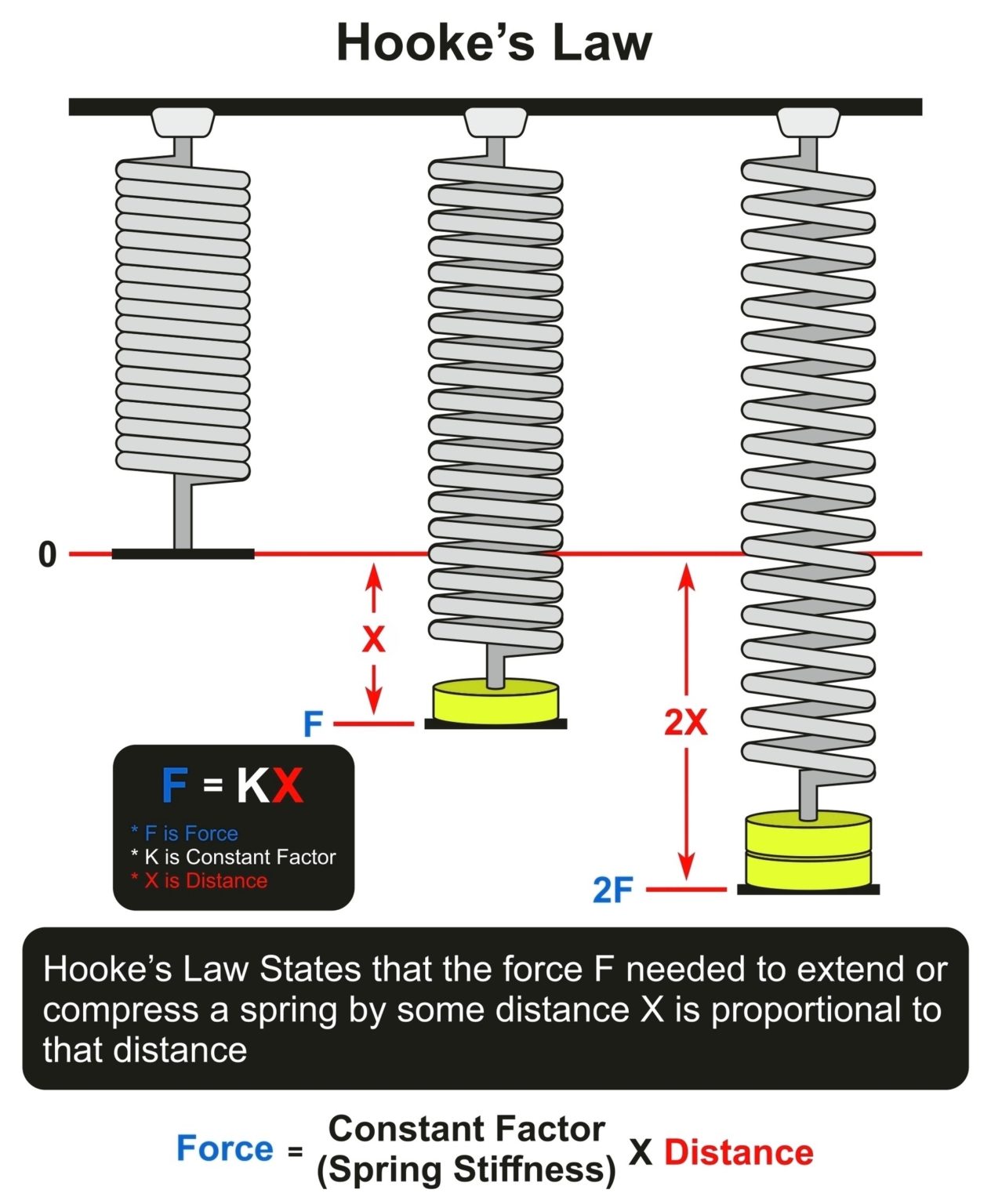 Hooke's Law

0

X

F

2X

2F

F = KX
* F is Force
* K is Constant Factor
* X is Distance

Hooke's Law States that the force F needed to extend or compress a spring by some distance X is proportional to that distance

Force = Constant Factor (Spring Stiffness) X Distance