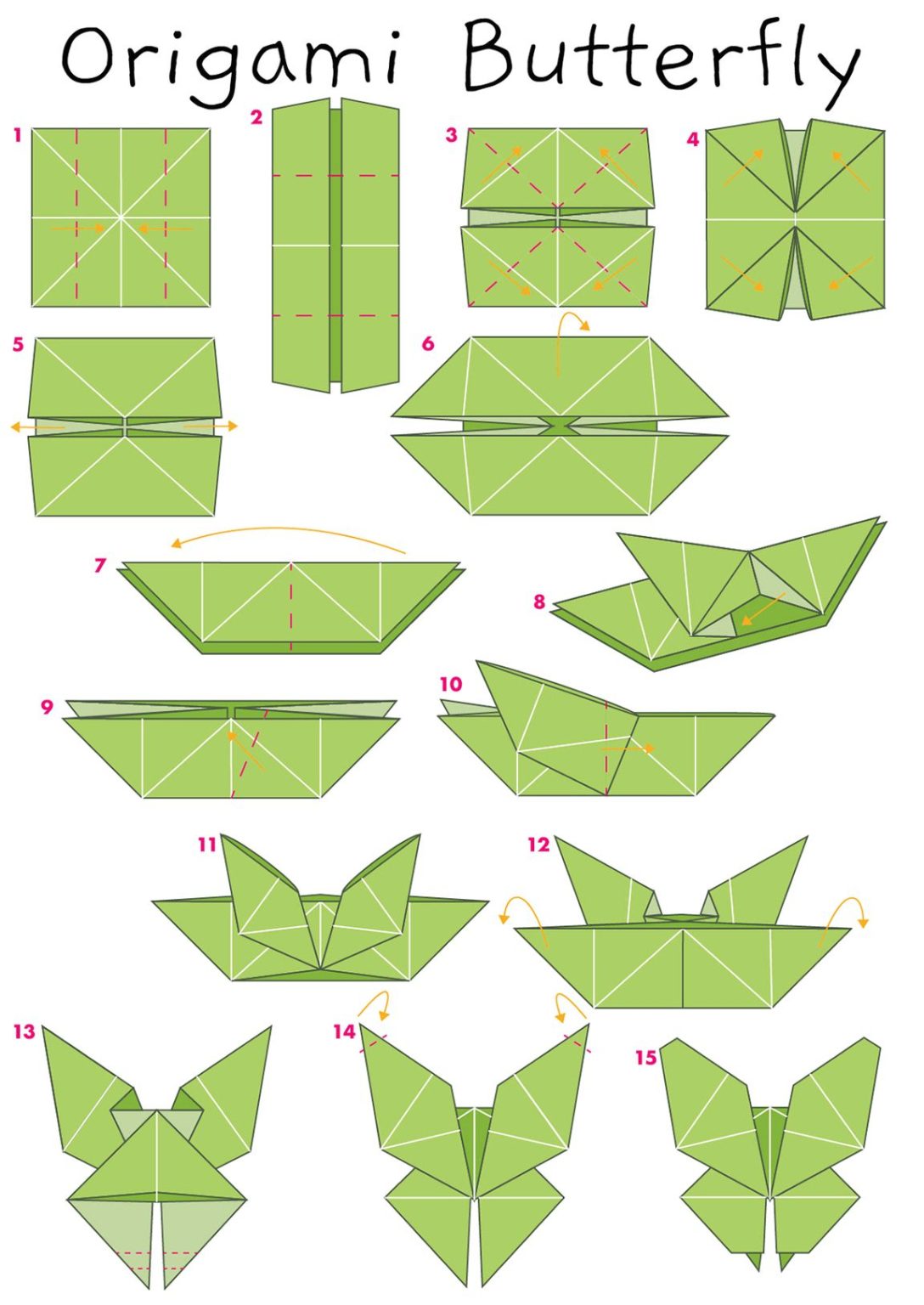 Origami Butterfly

1

2

3

4

5

6

7

8

9

10

11

12

13

14

15