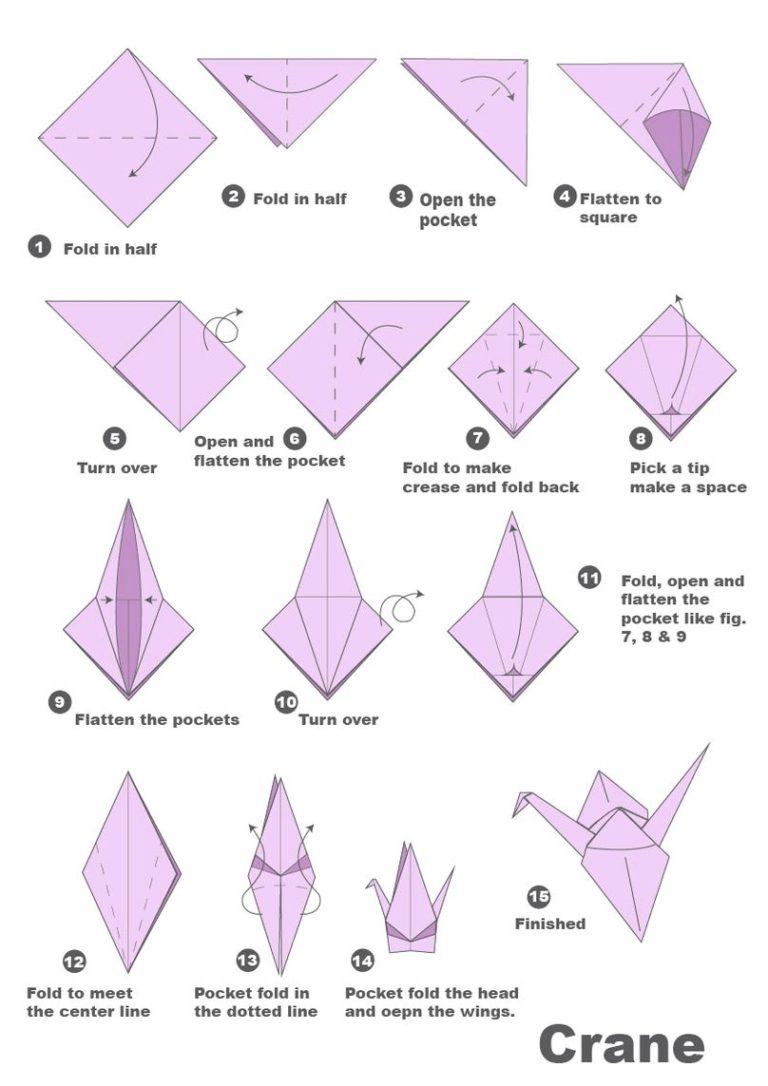 1 Fold in half

2 Fold in half

3 Open the pocket

4 Flatten to square

5 Turn over

6 Open and flatten the pocket

7 Fold to make crease and fold back

8 Pick a tip make a space

9 Flatten the pockets

10 Turn over

11 Fold, open and flatten the pocket like fig. 7, 8 & 9

12 Fold to meet the center line

13 Pocket fold in the dotted line

14 Pocket fold the head and oepn the wings.

15 Finished

Crane